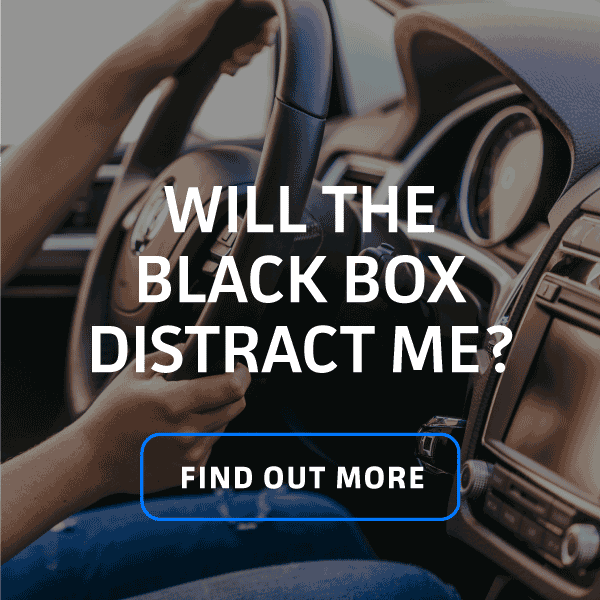 WILL THE BLACK BOX DISTRACT ME?

FIND OUT MORE