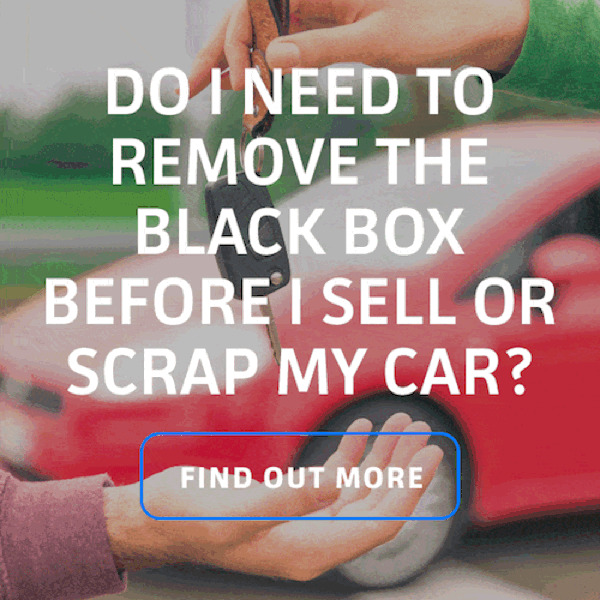 DO I NEED TO REMOVE THE BLACK BOX BEFORE I SELL OR SCRAP MY CAR?

FIND OUT MORE